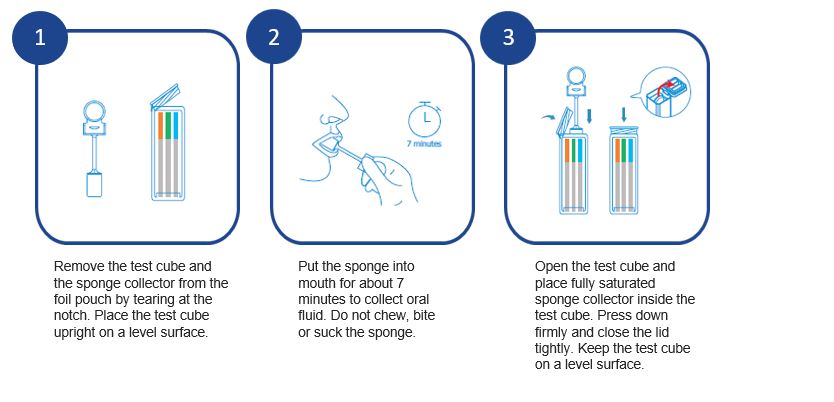 1

Remove the test cube and the sponge collector from the foil pouch by tearing at the notch. Place the test cube upright on a level surface.

2

7 minutes

Put the sponge into mouth for about 7 minutes to collect oral fluid. Do not chew, bite or suck the sponge.

3

Open the test cube and place fully saturated sponge collector inside the test cube. Press down firmly and close the lid tightly. Keep the test cube on a level surface.